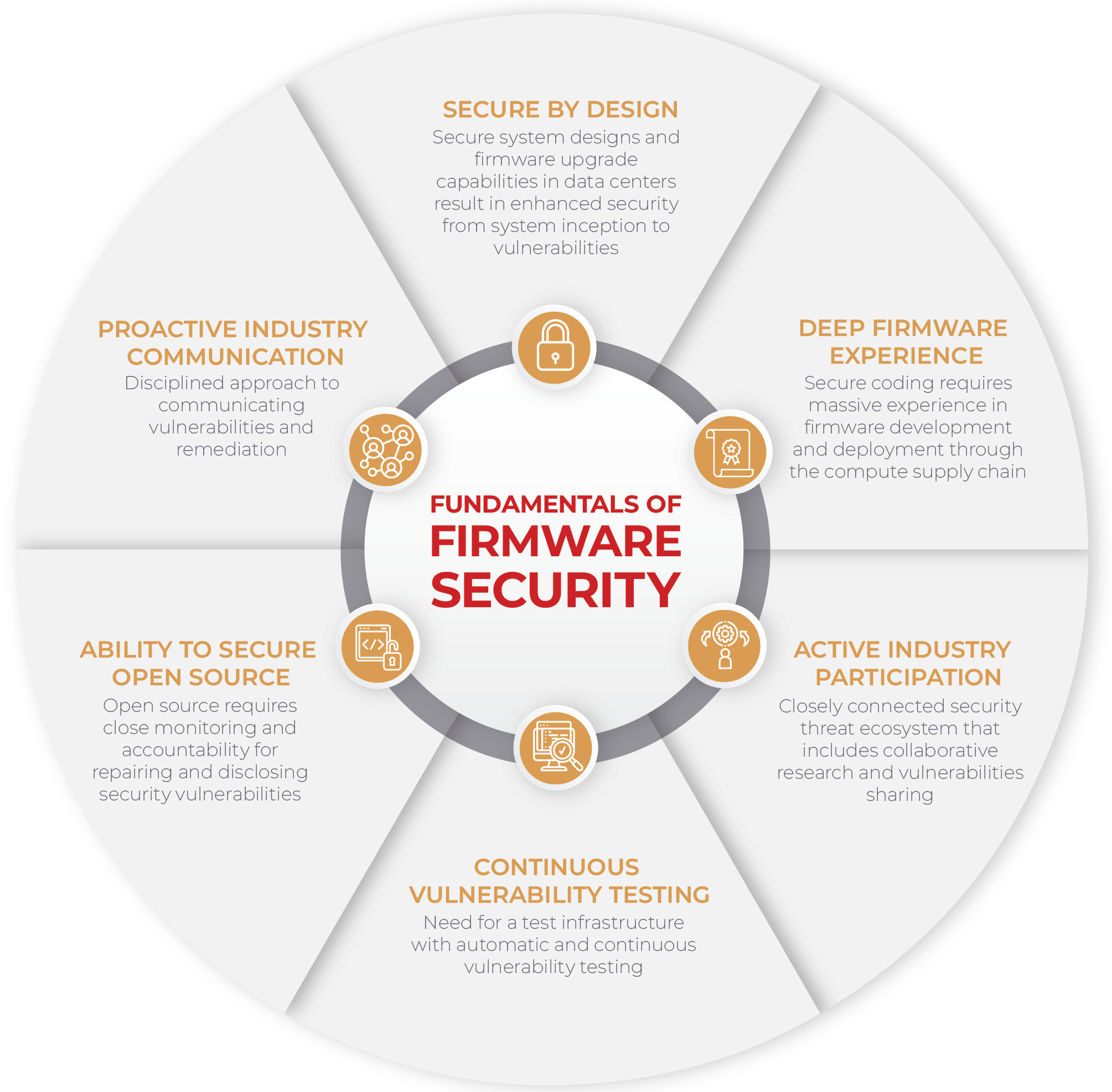 FUNDAMENTALS OF FIRMWARE SECURITY

SECURE BY DESIGN
Secure system designs and firmware upgrade capabilities in data centers result in enhanced security from system inception to vulnerabilities

DEEP FIRMWARE EXPERIENCE
Secure coding requires massive experience in firmware development and deployment through the compute supply chain

ACTIVE INDUSTRY PARTICIPATION
Closely connected security threat ecosystem that includes collaborative research and vulnerabilities sharing

CONTINUOUS VULNERABILITY TESTING
Need for a test infrastructure with automatic and continuous vulnerability testing

ABILITY TO SECURE OPEN SOURCE
Open source requires close monitoring and accountability for repairing and disclosing security vulnerabilities

PROACTIVE INDUSTRY COMMUNICATION
Disciplined approach to communicating vulnerabilities and remediation